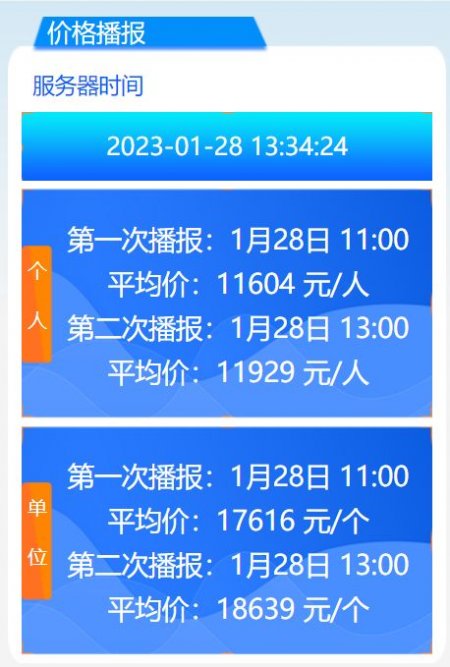 价格播报

服务器时间

2023-01-28 13:34:24

个人

第一次播报：1月28日 11:00
平均价：11604 元/人
第二次播报：1月28日 13:00
平均价：11929 元/人

单位

第一次播报：1月28日 11:00
平均价：17616 元/个
第二次播报：1月28日 13:00
平均价：18639 元/个